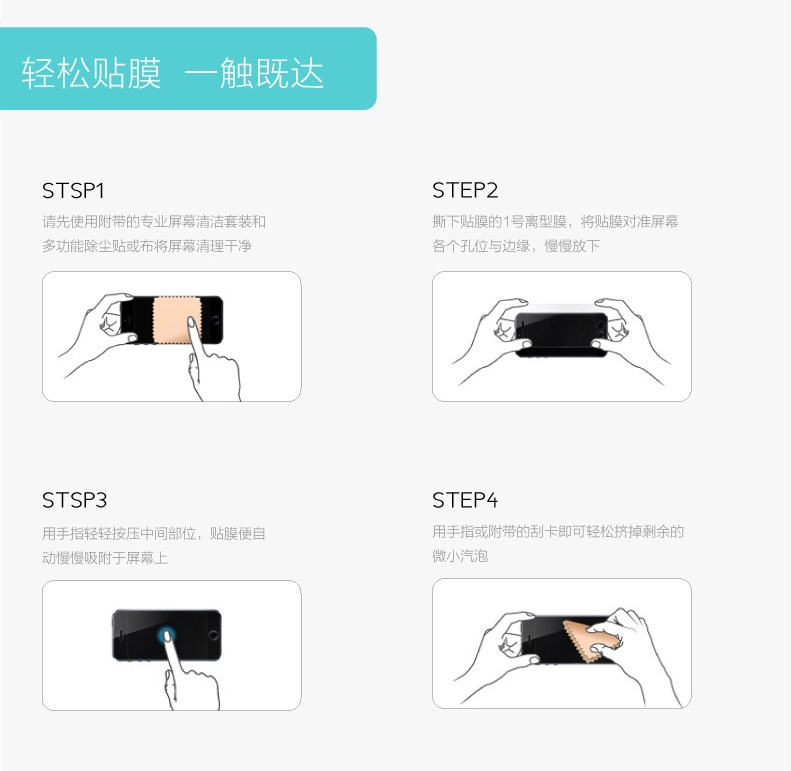 轻松贴膜 一触既达

STSP1

请先使用附带的专业屏幕清洁套装和多功能除尘贴或布将屏幕清理干净

STEP2

撕下贴膜的1号离型膜，将贴膜对准屏幕各个孔位与边缘，慢慢放下

STSP3

用手指轻轻按压中间部位，贴膜便自动慢慢吸附于屏幕上

STEP4

用手指或附带的刮卡即可轻松挤掉剩余的微小汽泡